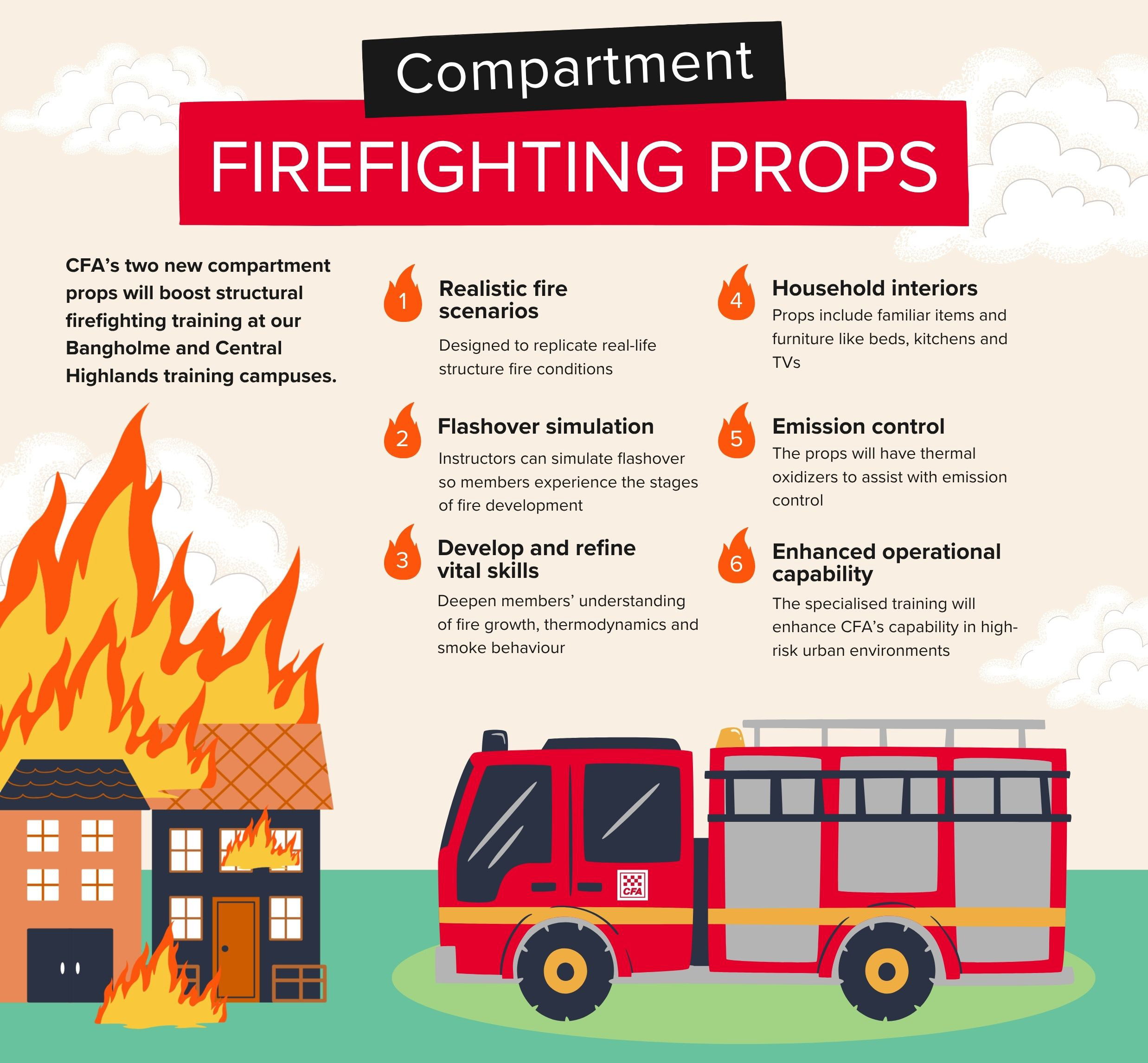 Compartment

FIREFIGHTING PROPS

CFA's two new compartment props will boost structural firefighting training at our Bangholme and Central Highlands training campuses.

1 Realistic fire scenarios

Designed to replicate real-life structure fire conditions

2 Flashover simulation

Instructors can simulate flashover so members experience the stages of fire development

3 Develop and refine vital skills

Deepen members' understanding of fire growth, thermodynamics and smoke behaviour

4 Household interiors

Props include familiar items and furniture like beds, kitchens and TVs

5 Emission control

The props will have thermal oxidizers to assist with emission control

6 Enhanced operational capability

The specialised training will enhance CFA's capability in high-risk urban environments

CFA